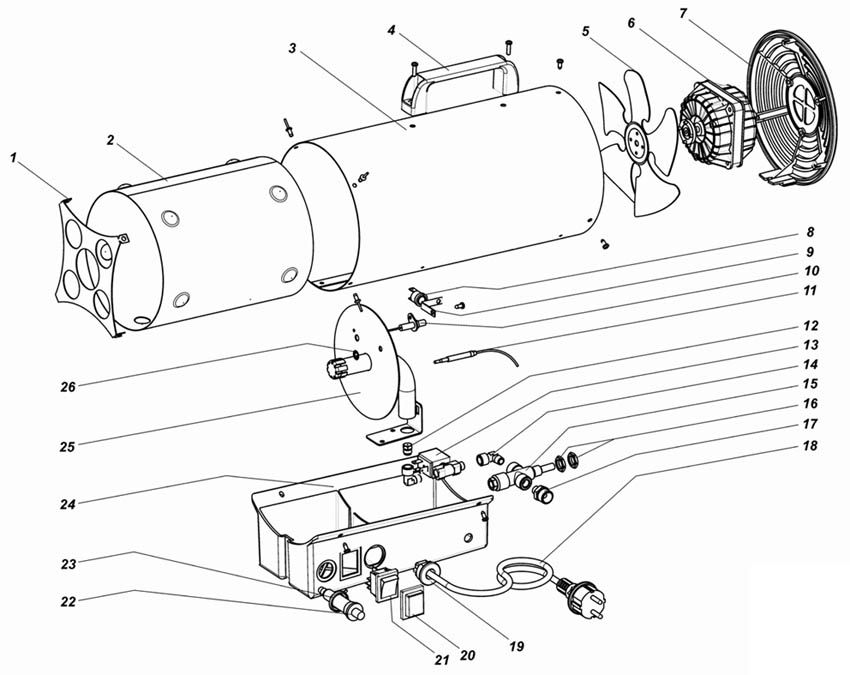 1
2
3
4
5
6
7
8
9
10
11
12
13
14
15
16
17
18
26
25
24
23
22
21
20
19