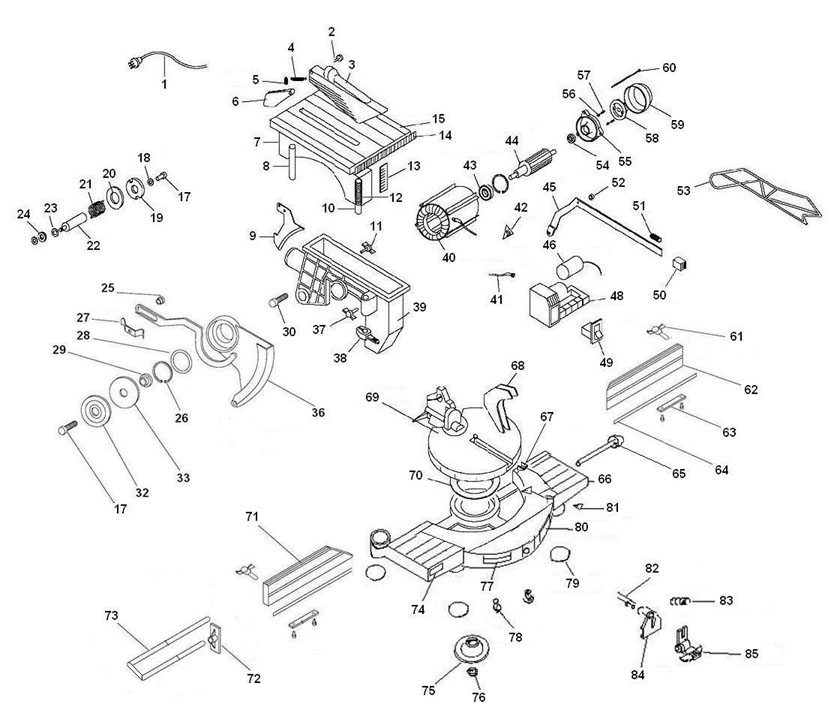 1
2
3
4
5
6
7
8
9
10
11
12
13
14
15
17
18
19
20
21
22
23
24
25
26
27
28
29
30
32
33
36
37
38
39
40
41
42
43
44
45
46
48
49
50
51
52
53
54
55
56
57
58
59
60
61
62
63
64
65
66
67
68
69
70
71
72
73
74
75
76
77
78
79
80
81
82
83
84
85
17