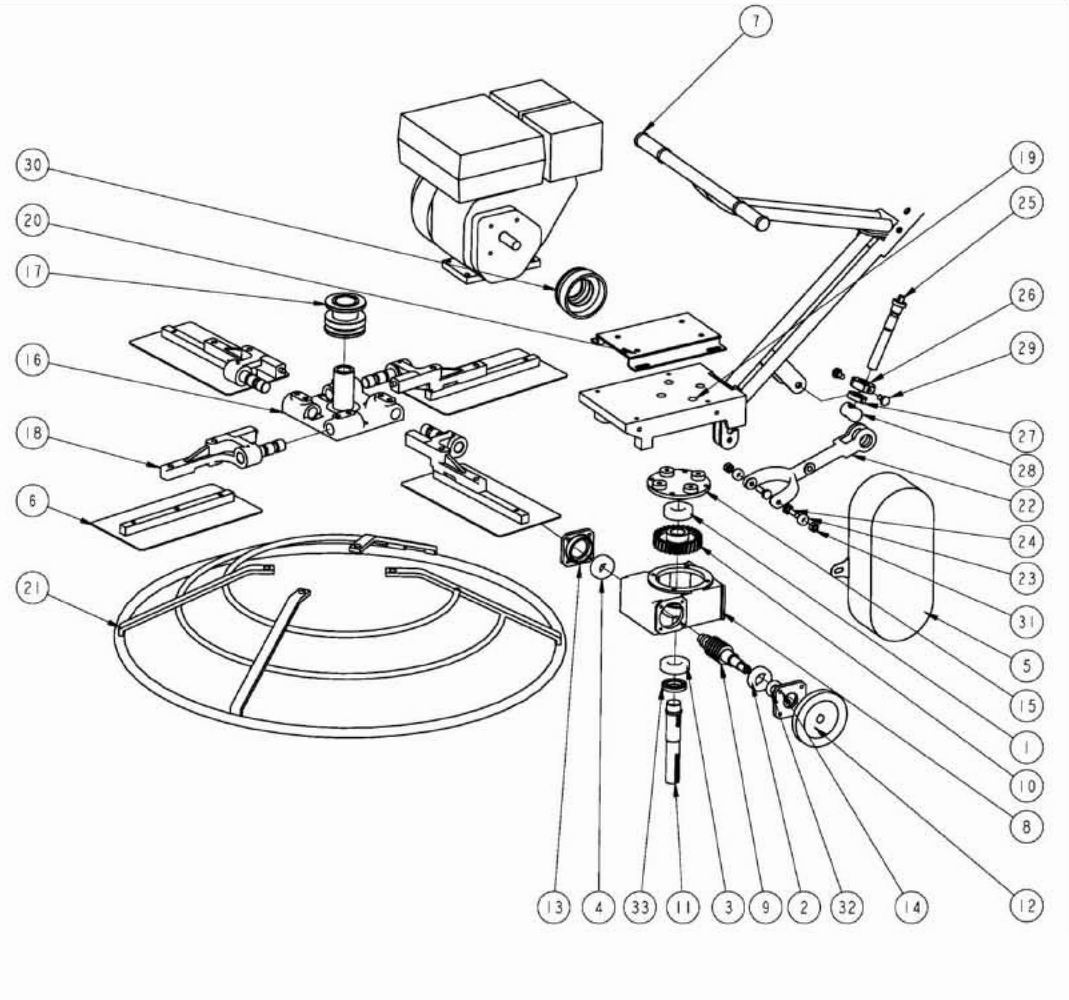 7
30
20
17
16
18
6
21
19
25
26
29
27
28
22
24
23
31
5
15
1
10
8
12
13
4
33
11
3
9
2
32
14