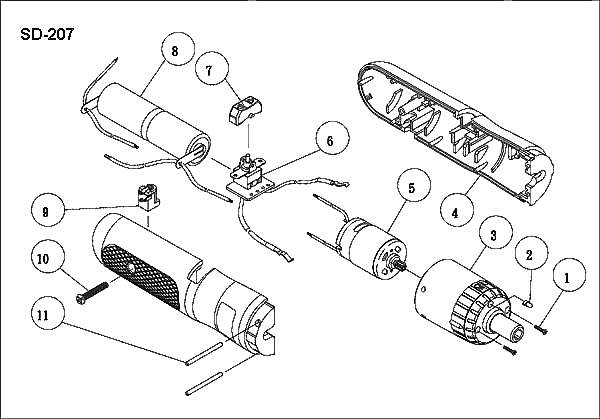 SD-207

8

7

6

9

10

11

5

4

3

2

1