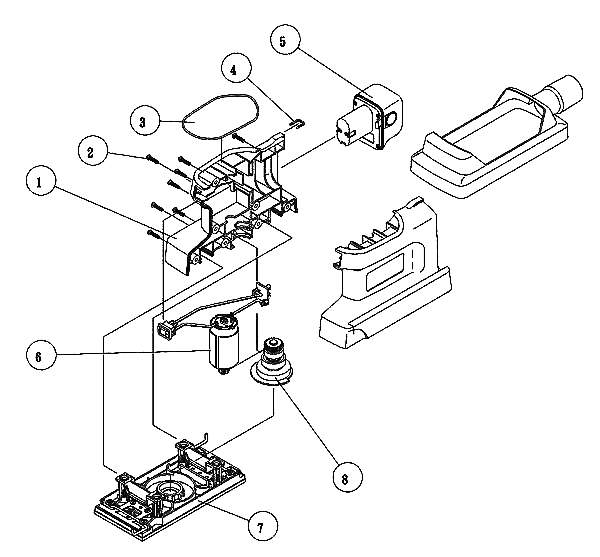 5
4
3
2
1
6
8
7